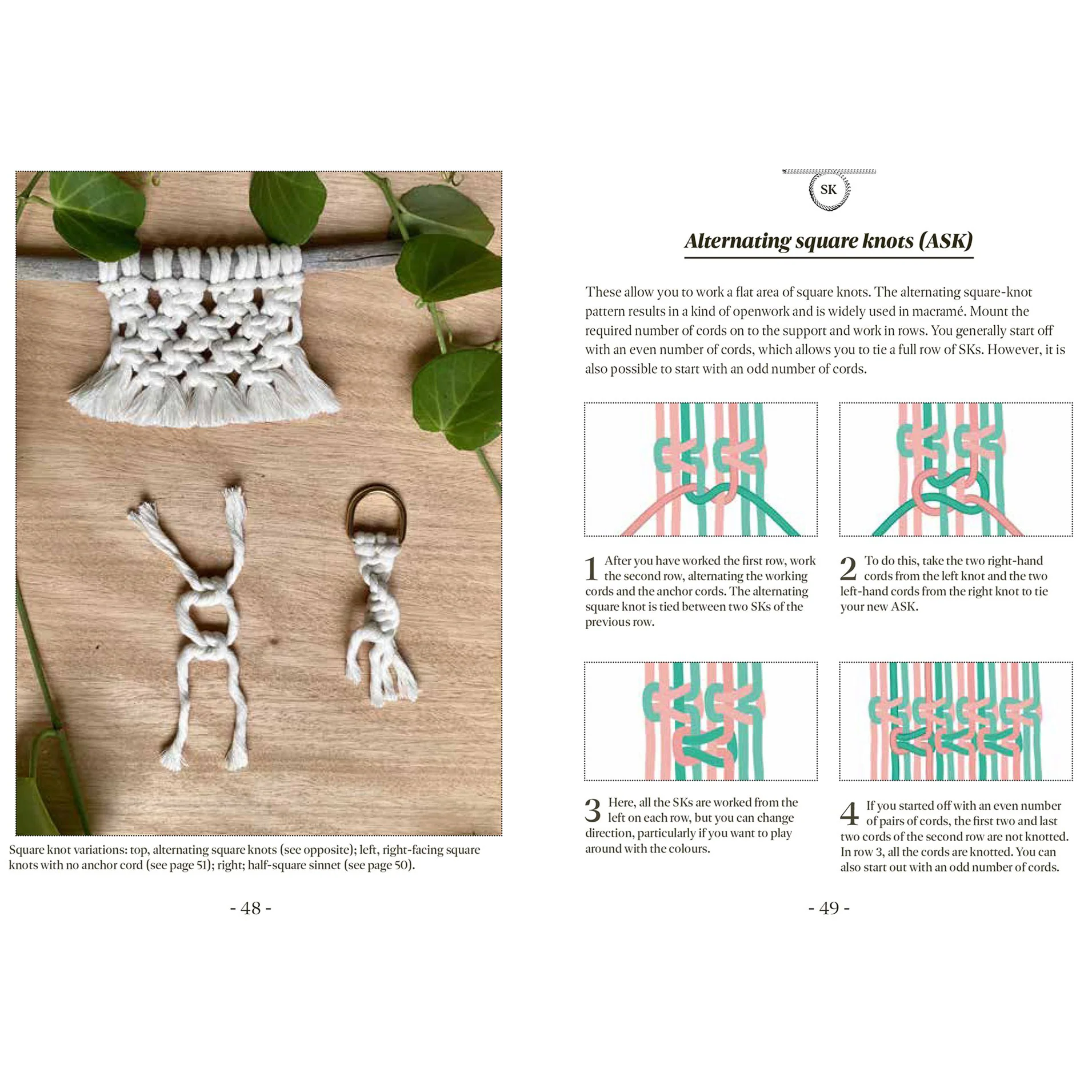 Square knot variations: top, alternating square knots (see opposite); left, right-facing square knots with no anchor cord (see page 51); right; half-square sinnet (see page 50).

- 48 -

SK

Alternating square knots (ASK)

These allow you to work a flat area of square knots. The alternating square-knot pattern results in a kind of openwork and is widely used in macramé. Mount the required number of cords on to the support and work in rows. You generally start off with an even number of cords, which allows you to tie a full row of SKs. However, it is also possible to start with an odd number of cords.

1 After you have worked the first row, work the second row, alternating the working cords and the anchor cords. The alternating square knot is tied between two SKs of the previous row.

2 To do this, take the two right-hand cords from the left knot and the two left-hand cords from the right knot to tie your new ASK.

3 Here, all the SKs are worked from the left on each row, but you can change direction, particularly if you want to play around with the colours.

4 If you started off with an even number of pairs of cords, the first two and last two cords of the second row are not knotted. In row 3, all the cords are knotted. You can also start out with an odd number of cords.

- 49 -